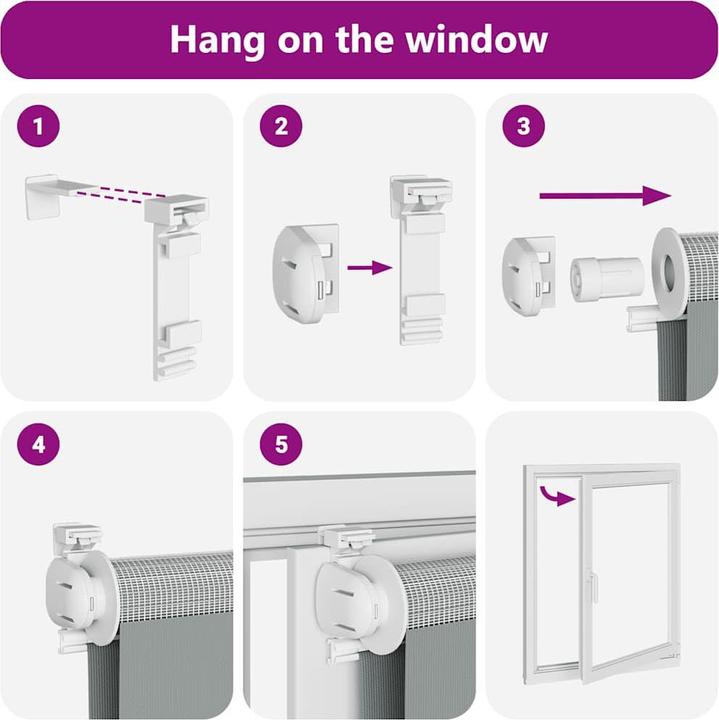 Hang on the window

1

2

3

4

5