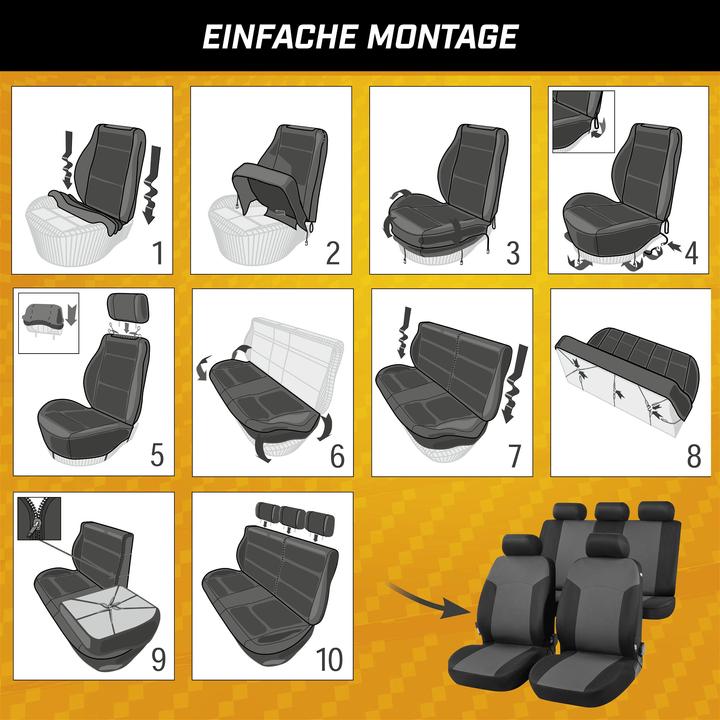 EINFACHE MONTAGE

1

2

3

4

5

6

7

8

9

10