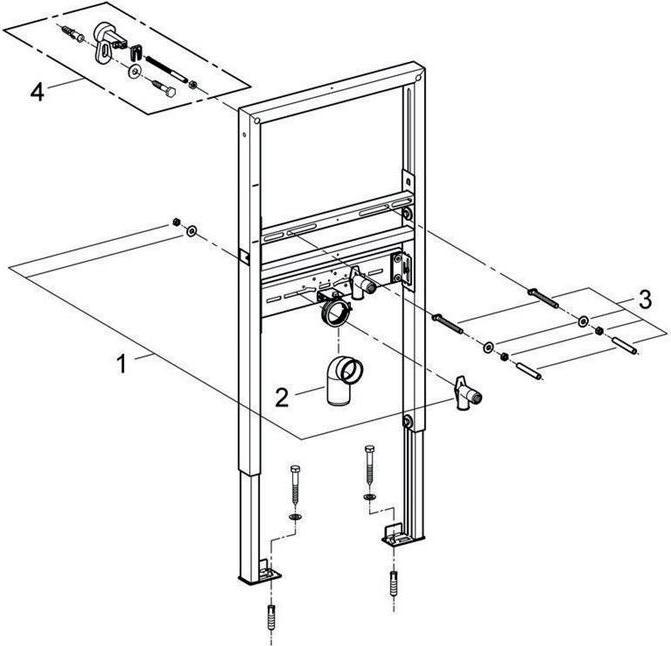 4

3

1

2