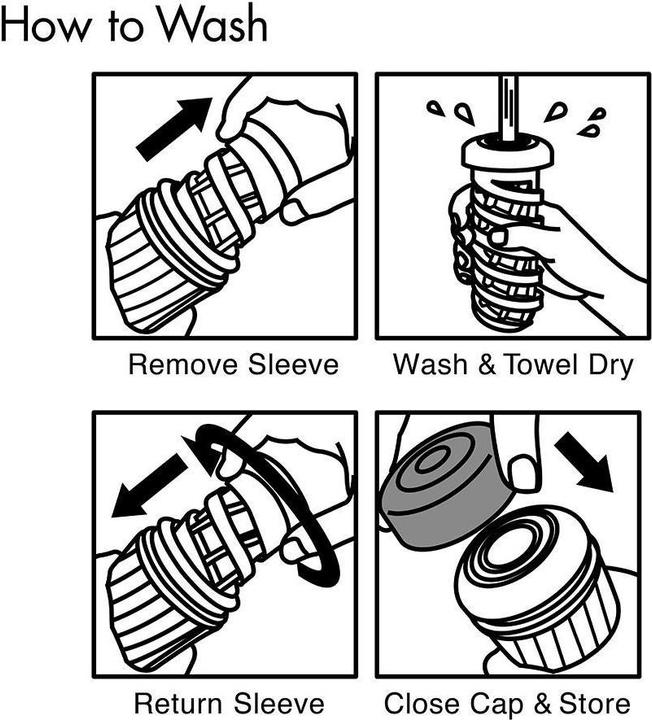 How to Wash

Remove Sleeve

Wash & Towel Dry

Return Sleeve

Close Cap & Store