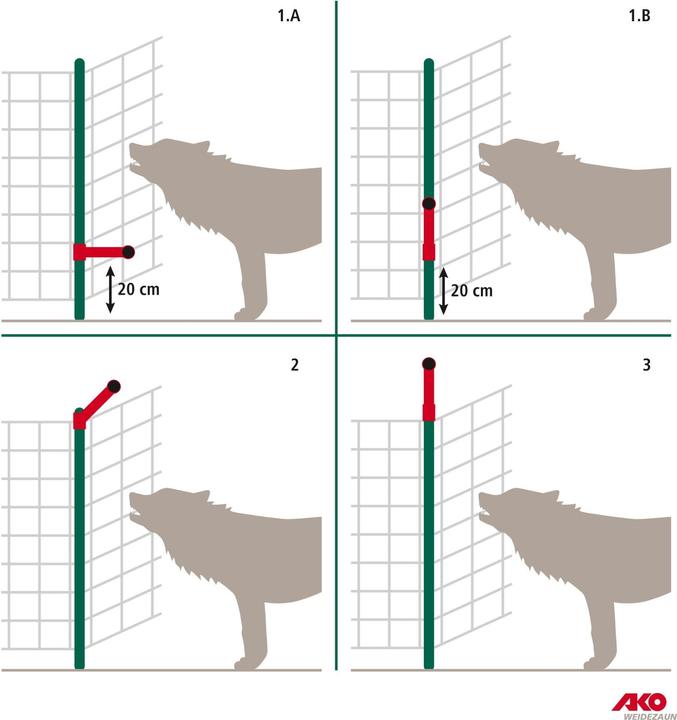 1.A

20 cm

1.B

20 cm

2

3

AKO
WEIDEZAUN