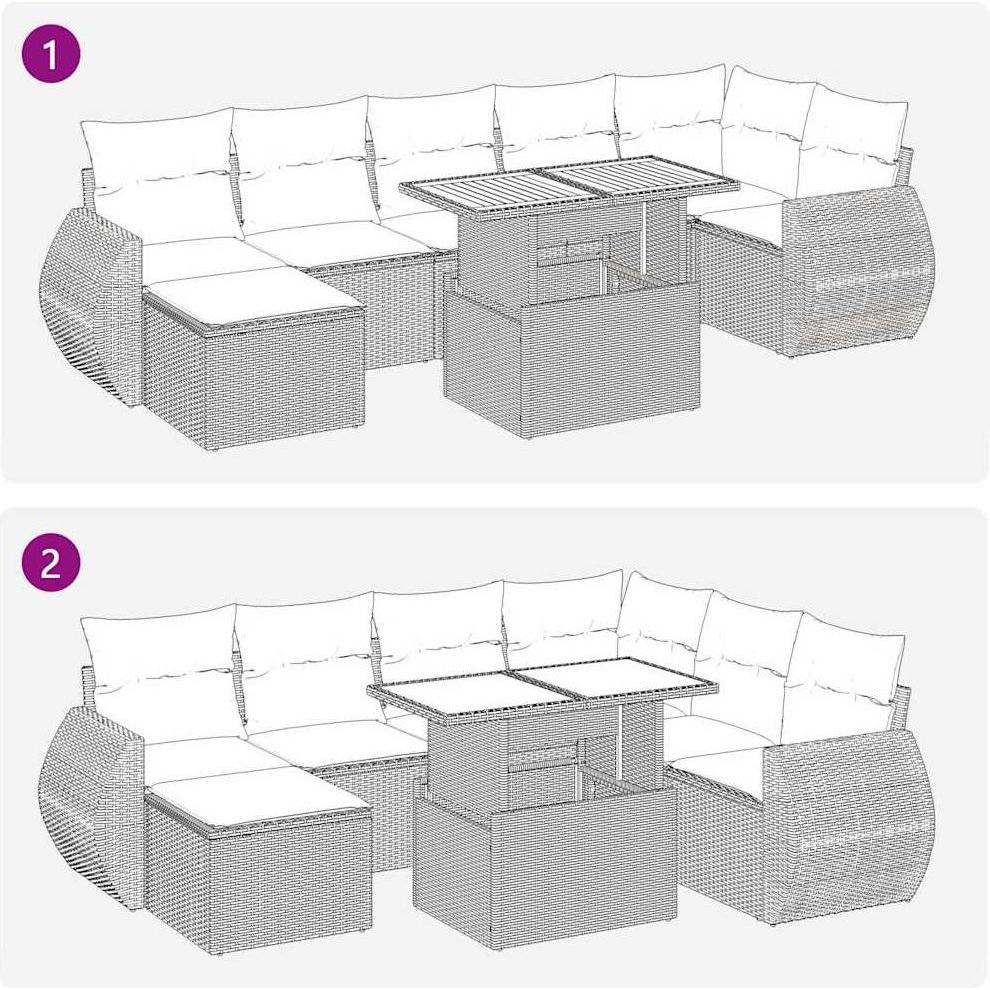 1

2