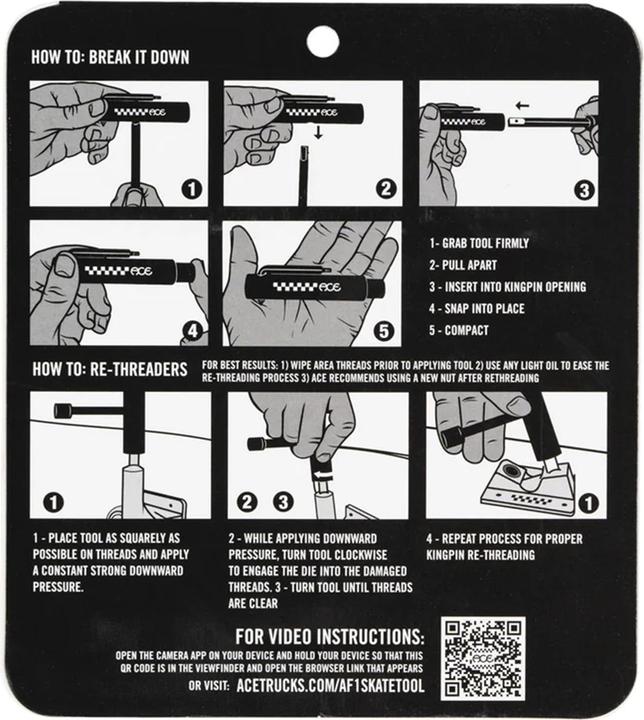 HOW TO: BREAK IT DOWN

ACE

1

ACE

2

ACE

3

ACE

4

ACE

5

1- GRAB TOOL FIRMLY
2- PULL APART
3 - INSERT INTO KINGPIN OPENING
4 - SNAP INTO PLACE
5 - COMPACT

HOW TO: RE-THREADERS

FOR BEST RESULTS: 1) WIPE AREA THREADS PRIOR TO APPLYING TOOL 2) USE ANY LIGHT OIL TO EASE THE RE-THREADING PROCESS 3) ACE RECOMMENDS USING A NEW NUT AFTER RETHREADING

1

2 3

1

1 - PLACE TOOL AS SQUARELY AS POSSIBLE ON THREADS AND APPLY A CONSTANT STRONG DOWNWARD PRESSURE.

2 - WHILE APPLYING DOWNWARD PRESSURE, TURN TOOL CLOCKWISE TO ENGAGE THE DIE INTO THE DAMAGED THREADS. 3 - TURN TOOL UNTIL THREADS ARE CLEAR

4 - REPEAT PROCESS FOR PROPER KINGPIN RE-THREADING

FOR VIDEO INSTRUCTIONS:
OPEN THE CAMERA APP ON YOUR DEVICE AND HOLD YOUR DEVICE SO THAT THIS QR CODE IS IN THE VIEWFINDER AND OPEN THE BROWSER LINK THAT APPEARS
OR VISIT: ACETRUCKS.COM/AF1SKATETOOL

ACE