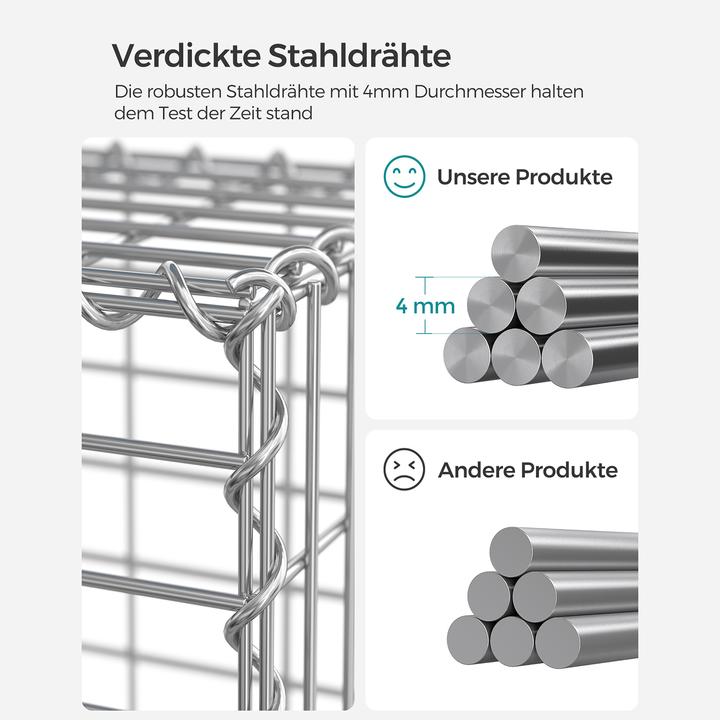 Verdickte Stahldrähte

Die robusten Stahldrähte mit 4mm Durchmesser halten dem Test der Zeit stand

Unsere Produkte

4 mm

Andere Produkte