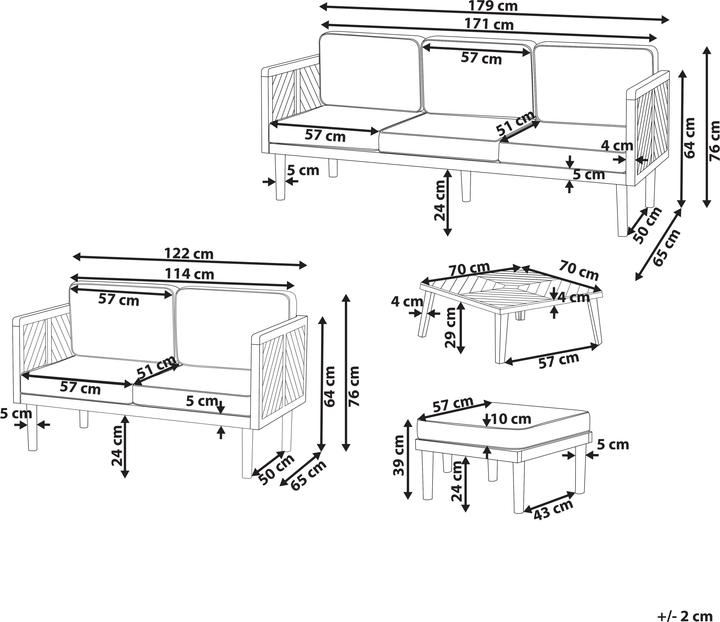 179 cm
171 cm
57 cm
57 cm
51 cm
4 cm
5 cm
5 cm
24 cm
64 cm
76 cm
50 cm
65 cm

122 cm
114 cm
57 cm
57 cm
51 cm
5 cm
5 cm
24 cm
64 cm
76 cm
50 cm
65 cm

70 cm
70 cm
4 cm
4 cm
29 cm
57 cm

57 cm
10 cm
5 cm
39 cm
24 cm
43 cm

+/- 2 cm