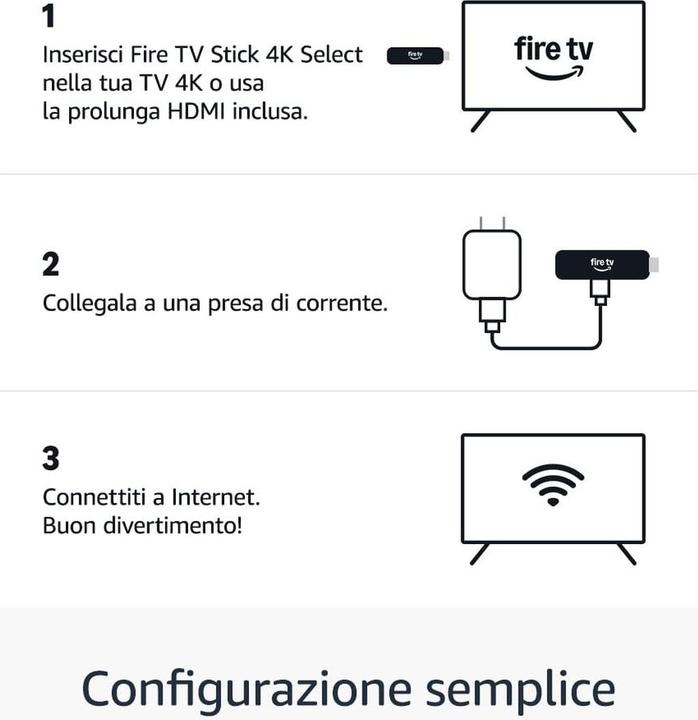 1
Inserisci Fire TV Stick 4K Select nella tua TV 4K o usa la prolunga HDMI inclusa.

fire tv

fire tv

2
Collegala a una presa di corrente.

fire tv

3
Connettiti a Internet.
Buon divertimento!

Configurazione semplice