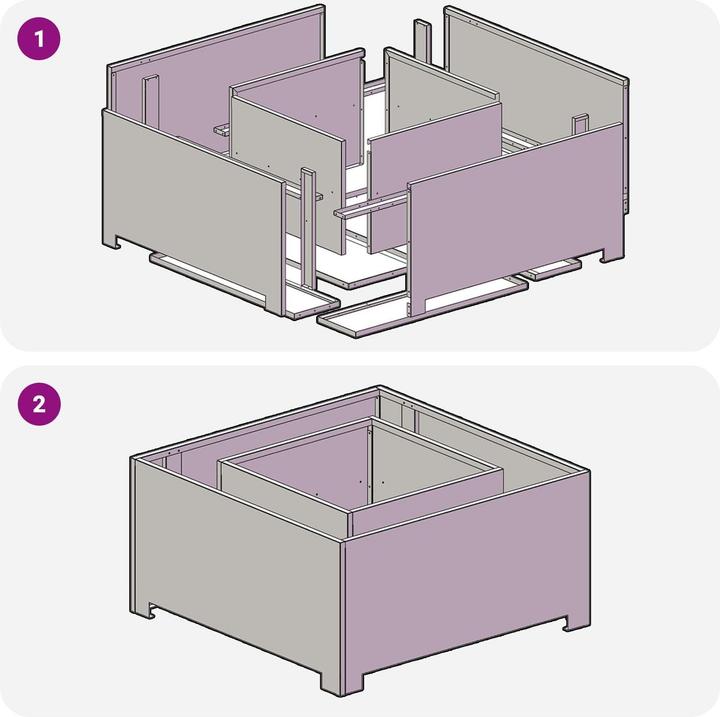 1

2