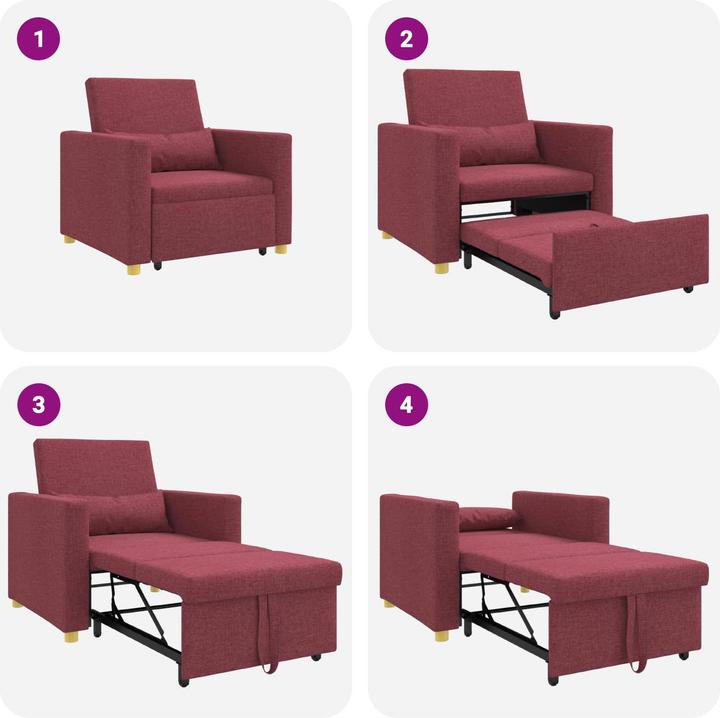 1

2

3

4