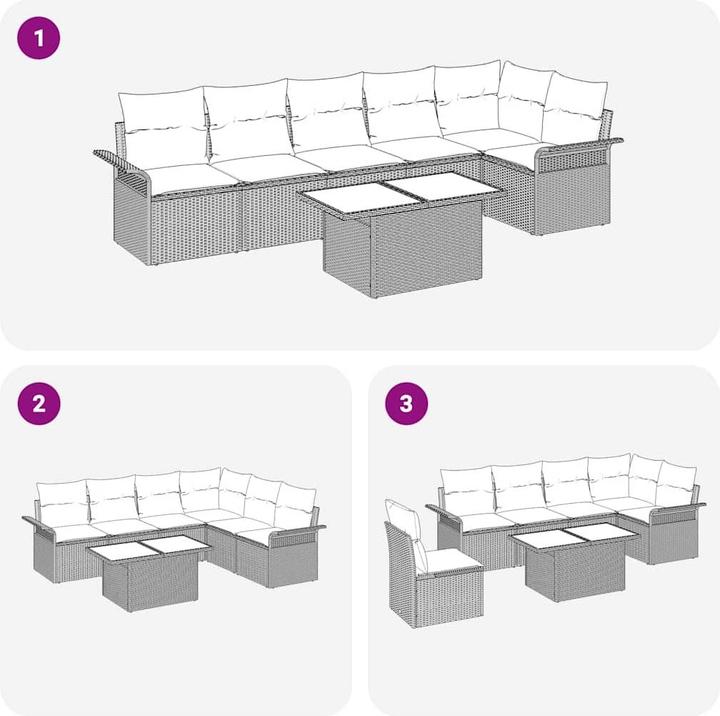 1

2

3