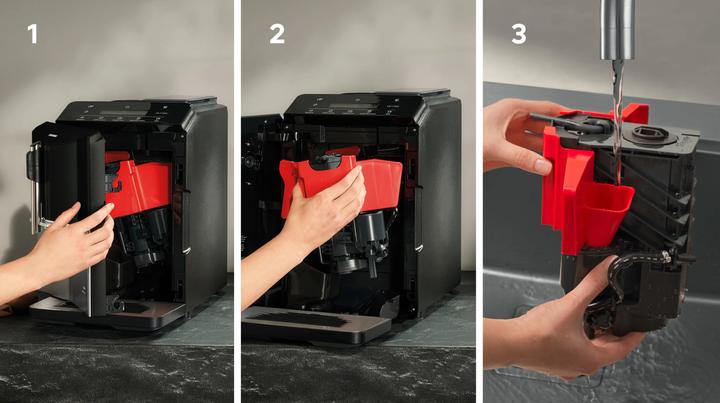 1

2

3