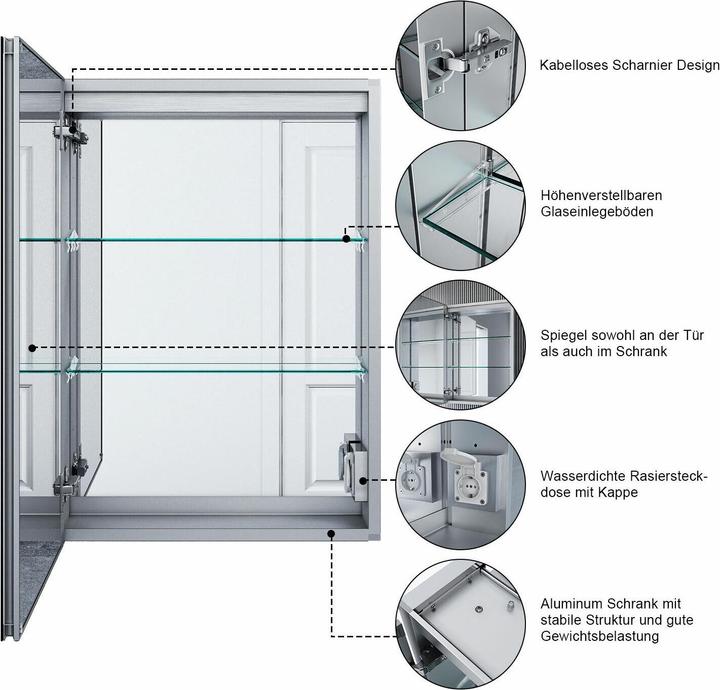 Kabelloses Scharnier Design

Höhenverstellbaren Glaseinlegeböden

Spiegel sowohl an der Tür als auch im Schrank

Wasserdichte Rasiersteckdose mit Kappe

Aluminum Schrank mit stabile Struktur und gute Gewichtsbelastung