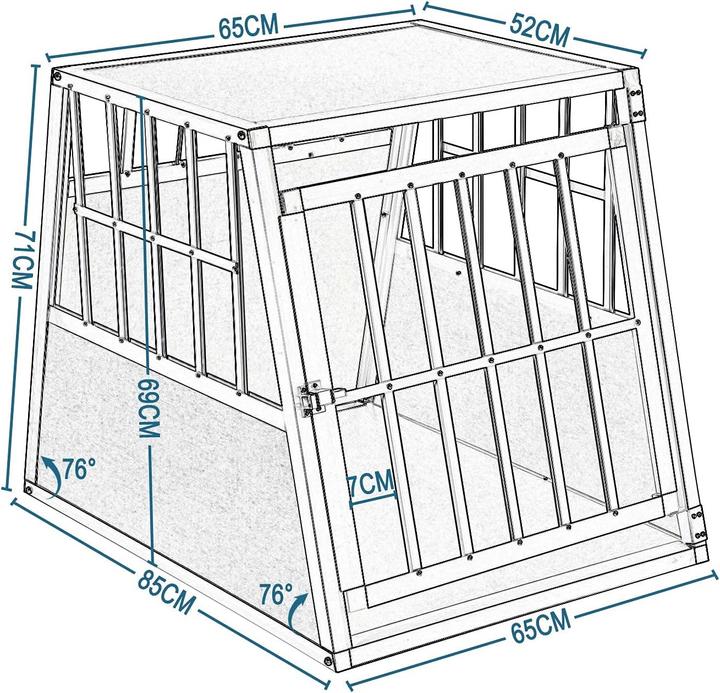 65CM
52CM
71CM
69CM
76°
7CM
85CM
76°
65CM