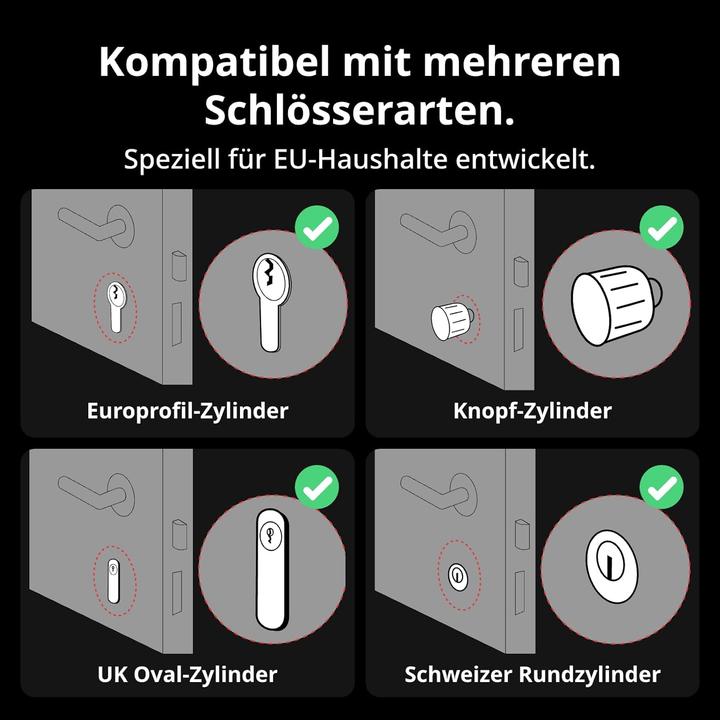 Kompatibel mit mehreren Schlösserarten.

Speziell für EU-Haushalte entwickelt.

Europrofil-Zylinder

Knopf-Zylinder

UK Oval-Zylinder

Schweizer Rundzylinder