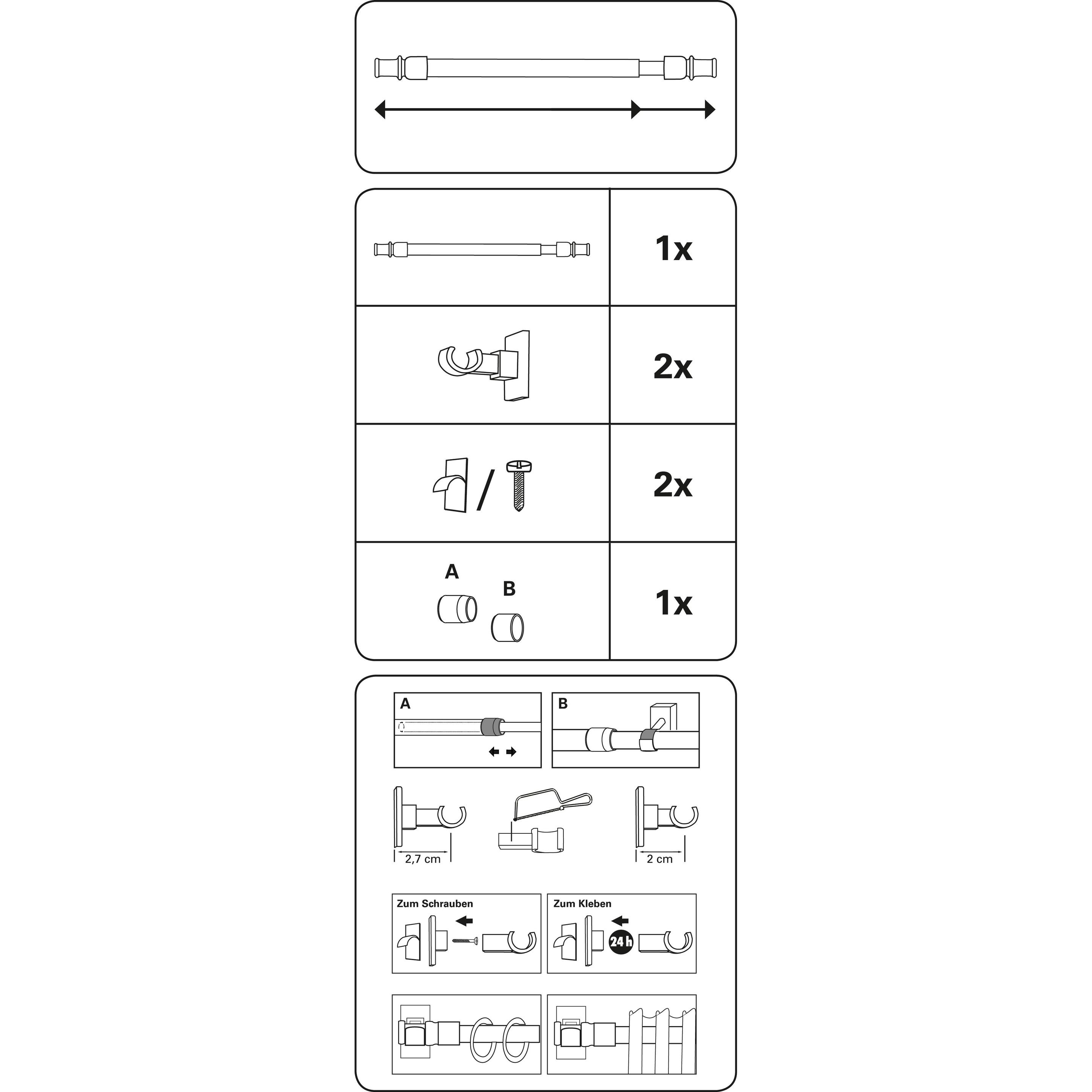 1x

2x

2x

A
B

1x

A

B

2,7 cm

2 cm

Zum Schrauben

Zum Kleben

24 h