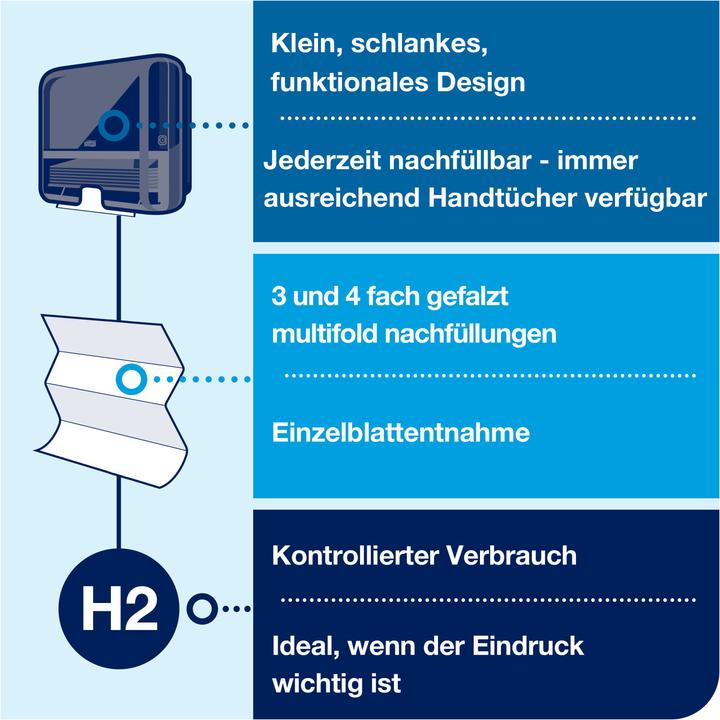 Klein, schlankes, funktionales Design

Jederzeit nachfüllbar - immer ausreichend Handtücher verfügbar

3 und 4 fach gefalzt multifold nachfüllungen

Einzelblattentnahme

H2

Kontrollierter Verbrauch

Ideal, wenn der Eindruck wichtig ist