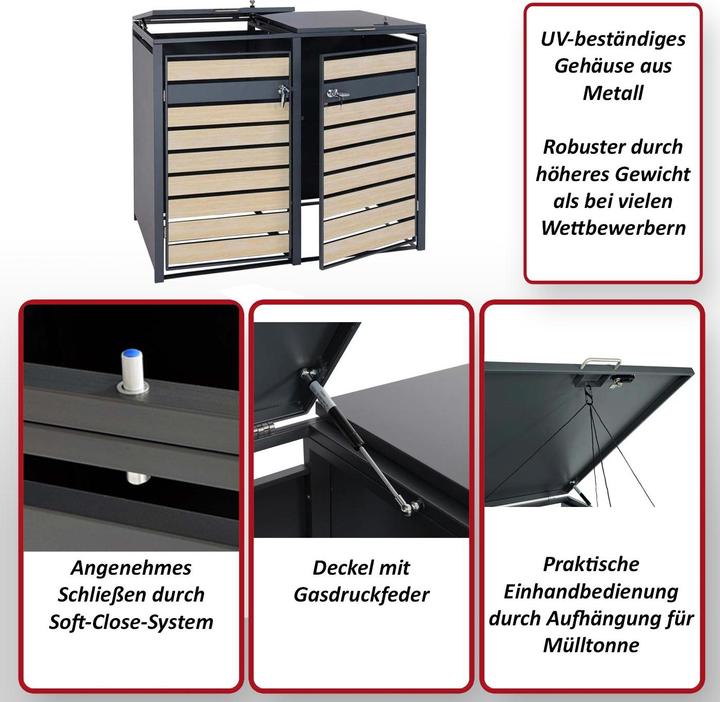 UV-beständiges Gehäuse aus Metall

Robuster durch höheres Gewicht als bei vielen Wettbewerbern

Angenehmes Schließen durch Soft-Close-System

Deckel mit Gasdruckfeder

Praktische Einhandbedienung durch Aufhängung für Mülltonne