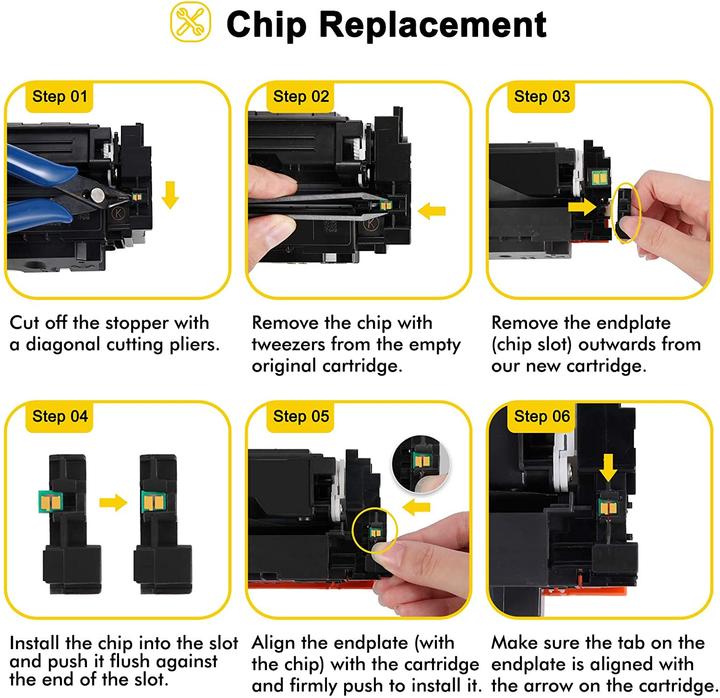 Chip Replacement

Step 01

K

Cut off the stopper with a diagonal cutting pliers.

Step 02

K

Remove the chip with tweezers from the empty original cartridge.

Step 03

Remove the endplate (chip slot) outwards from our new cartridge.

Step 04

Install the chip into the slot and push it flush against the end of the slot.

Step 05

Align the endplate (with the chip) with the cartridge and firmly push to install it.

Step 06

Make sure the tab on the endplate is aligned with the arrow on the cartridge.