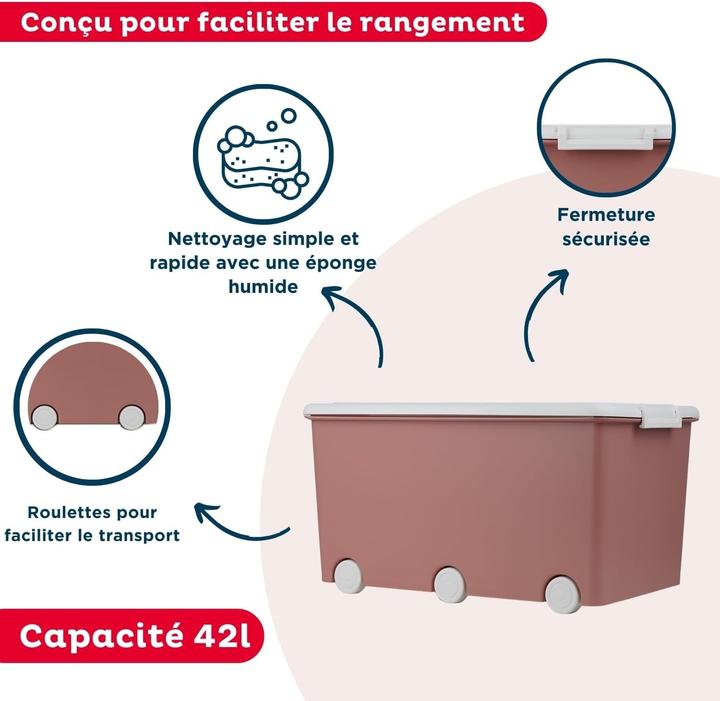 Conçu pour faciliter le rangement

Nettoyage simple et rapide avec une éponge humide

Fermeture sécurisée

Roulettes pour faciliter le transport

Capacité 42l