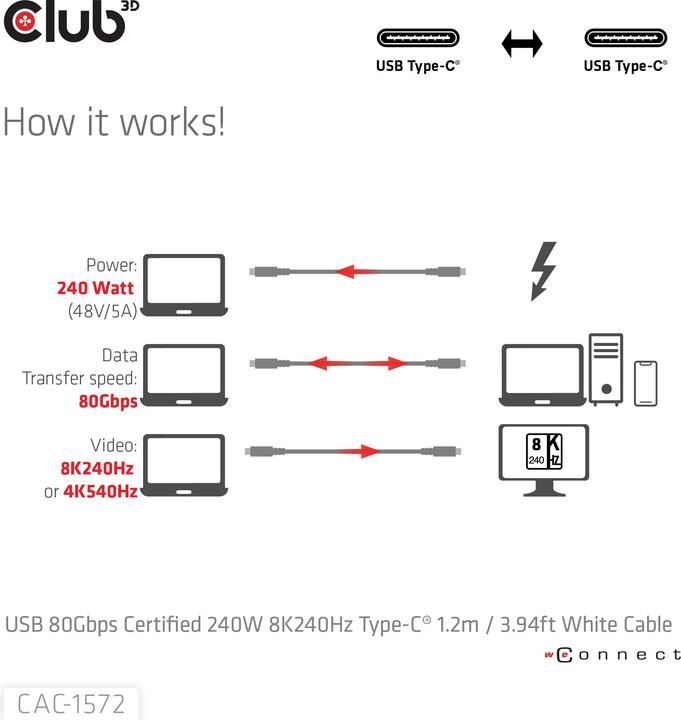 club 3D

USB Type-C®

USB Type-C®

How it works!

Power:
240 Watt
(48V/5A)

Data
Transfer speed:
80Gbps

Video:
8K240Hz
or 4K540Hz

8K
240 HZ

USB 80Gbps Certified 240W 8K240Hz Type-C® 1.2m / 3.94ft White Cable

we connect

CAC-1572