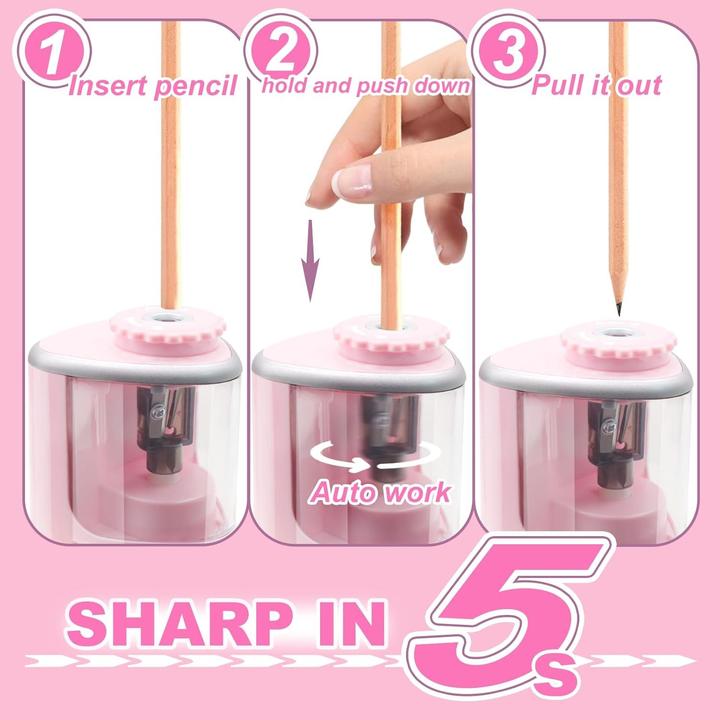 1 Insert pencil

2 hold and push down

Auto work

3 Pull it out

SHARP IN 5s