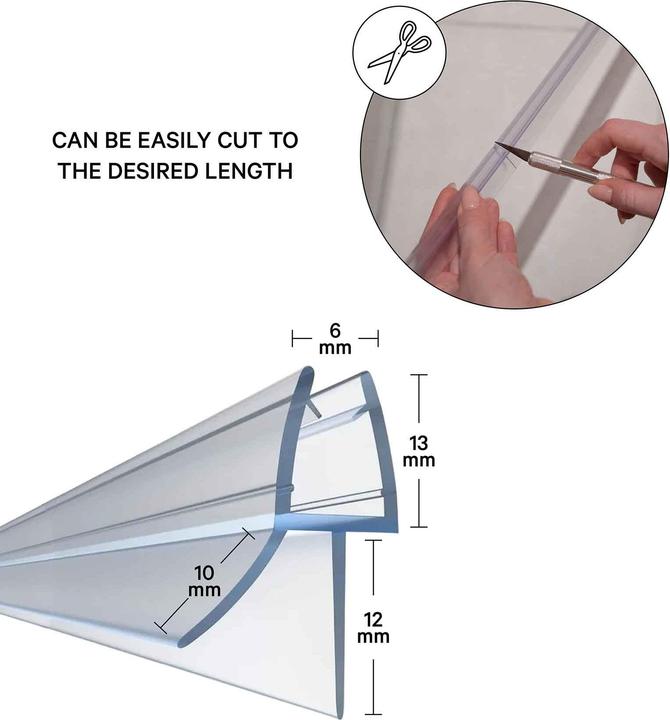 CAN BE EASILY CUT TO THE DESIRED LENGTH

6 mm

13 mm

10 mm

12 mm