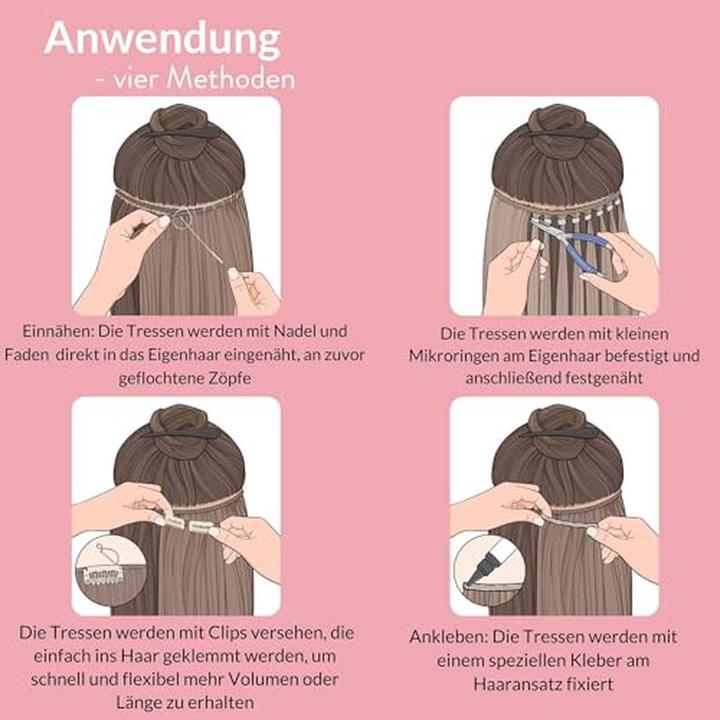 Anwendung
- vier Methoden

Einnähen: Die Tressen werden mit Nadel und Faden direkt in das Eigenhaar eingenäht, an zuvor geflochtene Zöpfe

Die Tressen werden mit kleinen Mikroringen am Eigenhaar befestigt und anschließend festgenäht

Die Tressen werden mit Clips versehen, die einfach ins Haar geklemmt werden, um schnell und flexibel mehr Volumen oder Länge zu erhalten

Ankleben: Die Tressen werden mit einem speziellen Kleber am Haaransatz fixiert