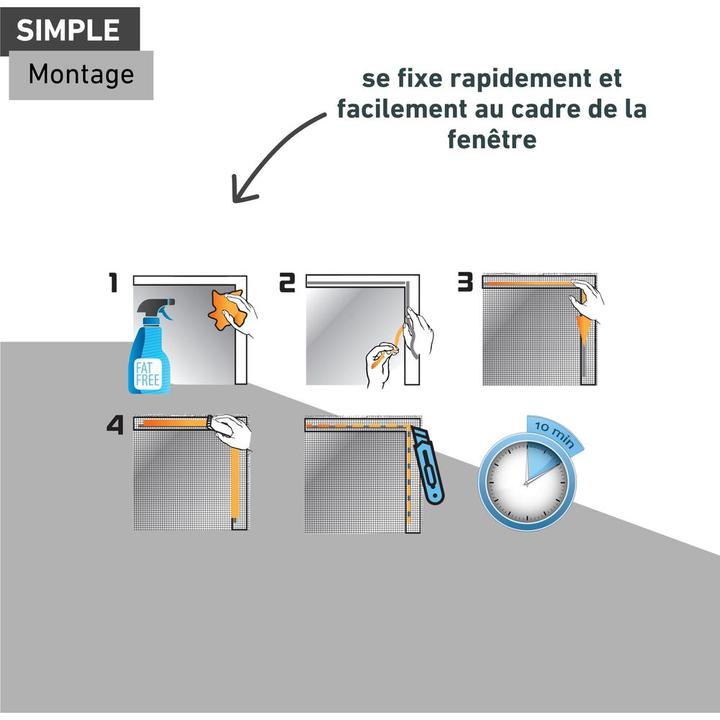 SIMPLE

Montage

se fixe rapidement et facilement au cadre de la fenêtre

1

FAT FREE

2

3

4

10 min