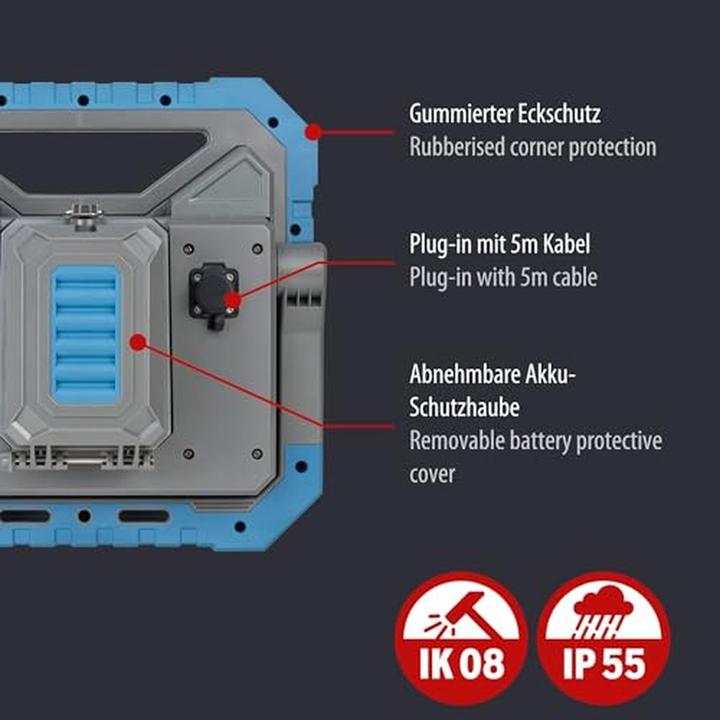 Gummierter Eckschutz
Rubberised corner protection

Plug-in mit 5m Kabel
Plug-in with 5m cable

Abnehmbare Akku-Schutzhaube
Removable battery protective cover

IK 08

IP 55