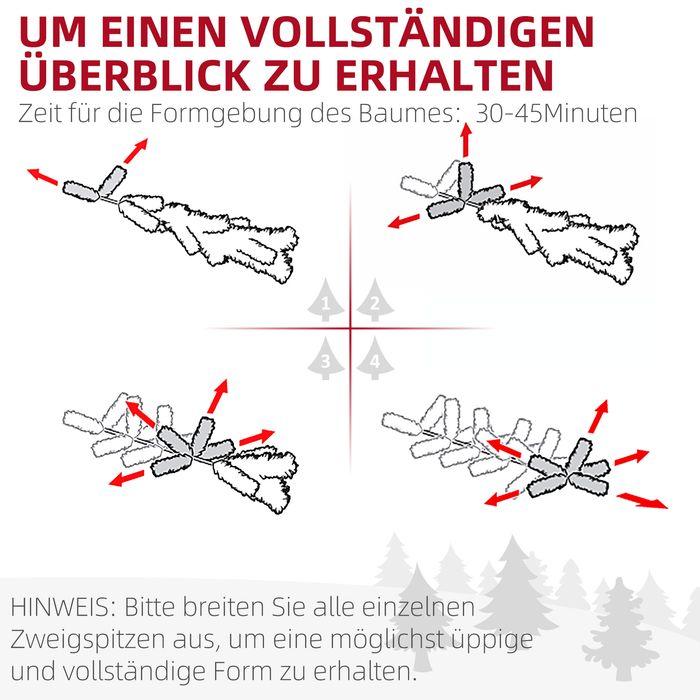 UM EINEN VOLLSTÄNDIGEN ÜBERBLICK ZU ERHALTEN

Zeit für die Formgebung des Baumes:  30-45Minuten

1

2

3

4

HINWEIS: Bitte breiten Sie alle einzelnen Zweigspitzen aus, um eine möglichst üppige und vollständige Form zu erhalten.