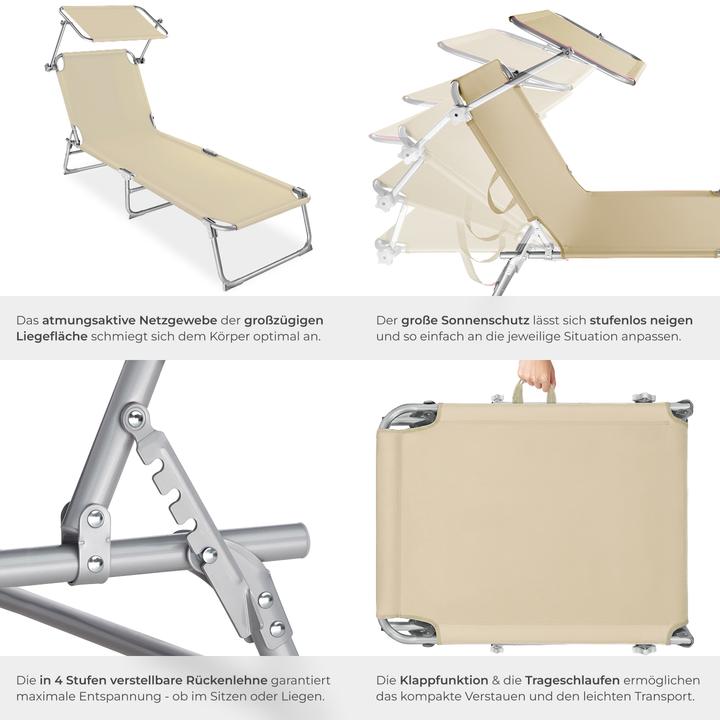 Das atmungsaktive Netzgewebe der großzügigen Liegefläche schmiegt sich dem Körper optimal an.

Der große Sonnenschutz lässt sich stufenlos neigen und so einfach an die jeweilige Situation anpassen.

Die in 4 Stufen verstellbare Rückenlehne garantiert maximale Entspannung - ob im Sitzen oder Liegen.

Die Klappfunktion & die Trageschlaufen ermöglichen das kompakte Verstauen und den leichten Transport.