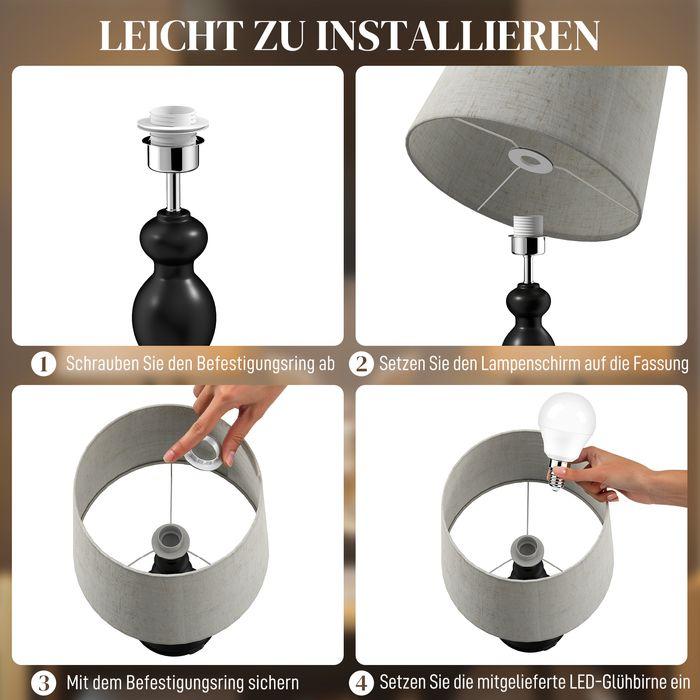 LEICHT ZU INSTALLIEREN

1 Schrauben Sie den Befestigungsring ab

2 Setzen Sie den Lampenschirm auf die Fassung

3 Mit dem Befestigungsring sichern

4 Setzen Sie die mitgelieferte LED-Glühbirne ein