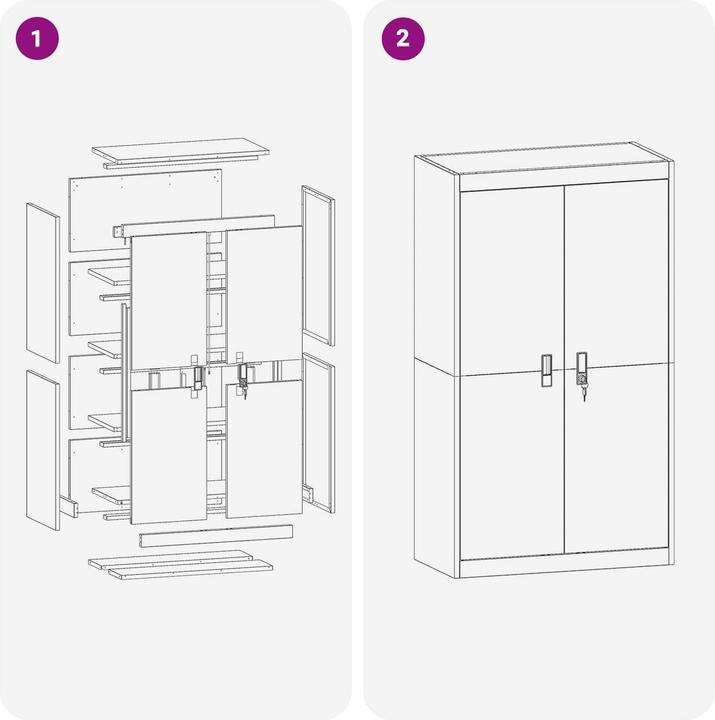 1

2