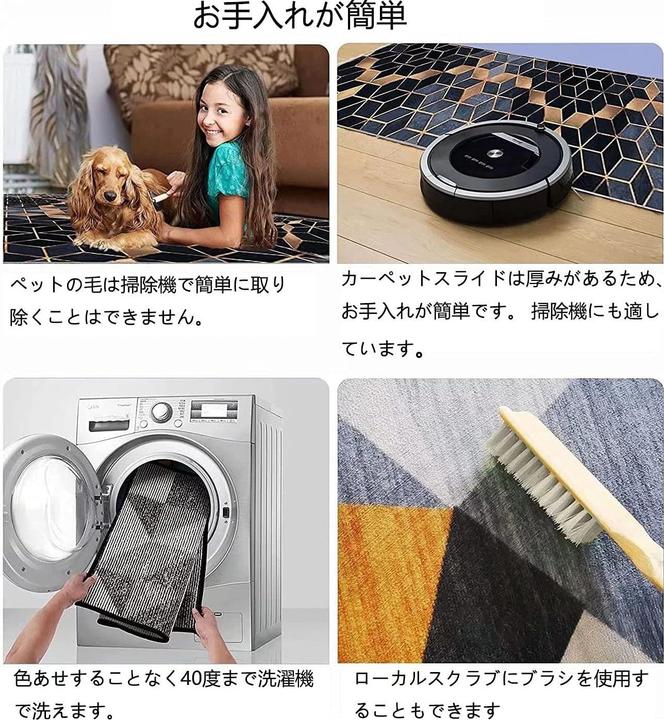 お手入れが簡単

ペットの毛は掃除機で簡単に取り除くことはできません。

カーペットスライドは厚みがあるため、お手入れが簡単です。 掃除機にも適しています。

色あせすることなく40度まで洗濯機で洗えます。

ローカルスクラブにブラシを使用することもできます