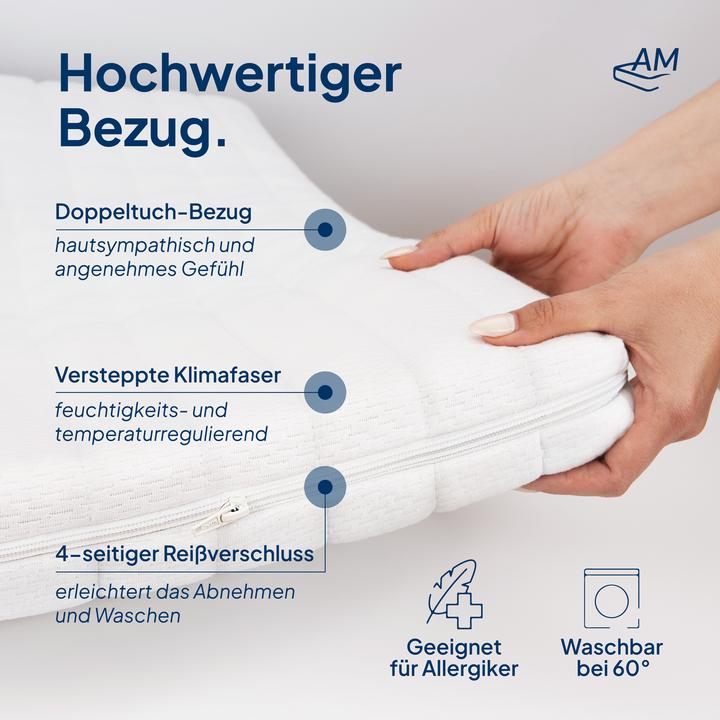 Hochwertiger Bezug.

AM

Doppeltuch-Bezug

hautsympathisch und angenehmes Gefühl

Versteppte Klimafaser

feuchtigkeits- und temperaturregulierend

4-seitiger Reißverschluss

erleichtert das Abnehmen und Waschen

Geeignet für Allergiker

Waschbar bei 60°