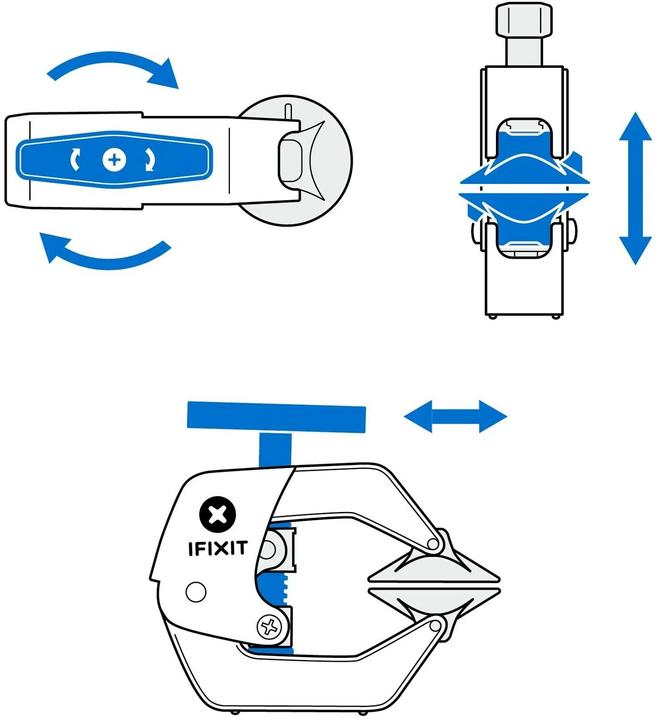 IFIXIT