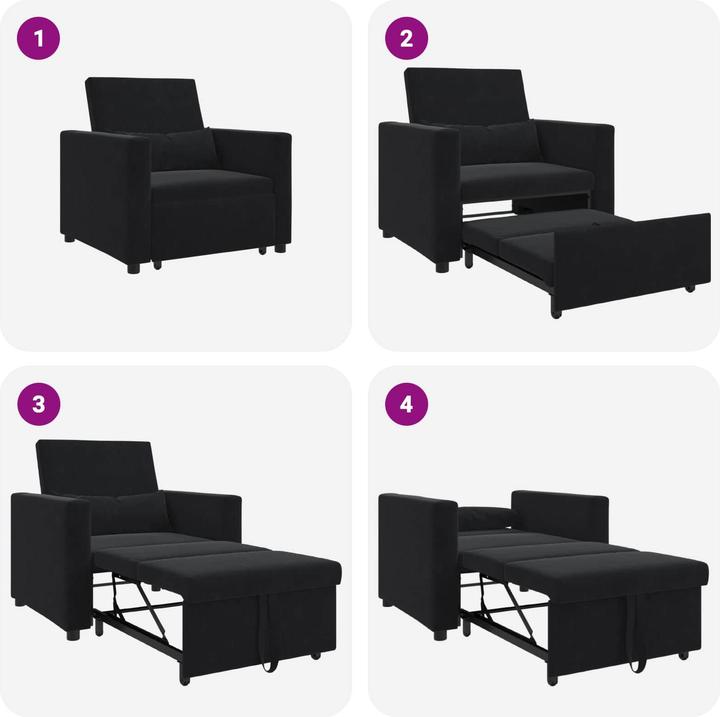 1

2

3

4