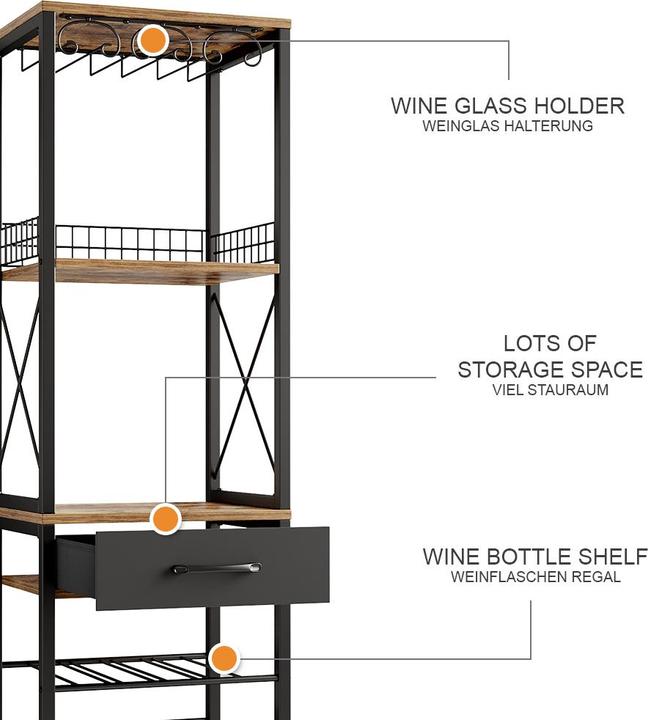 WINE GLASS HOLDER
WEINGLAS HALTERUNG

LOTS OF
STORAGE SPACE
VIEL STAURAUM

WINE BOTTLE SHELF
WEINFLASCHEN REGAL