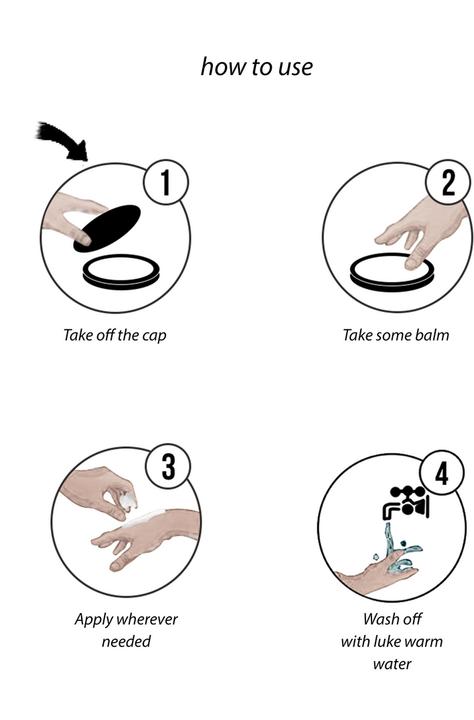 how to use

1

Take off the cap

2

Take some balm

3

Apply wherever needed

4

Wash off with luke warm water