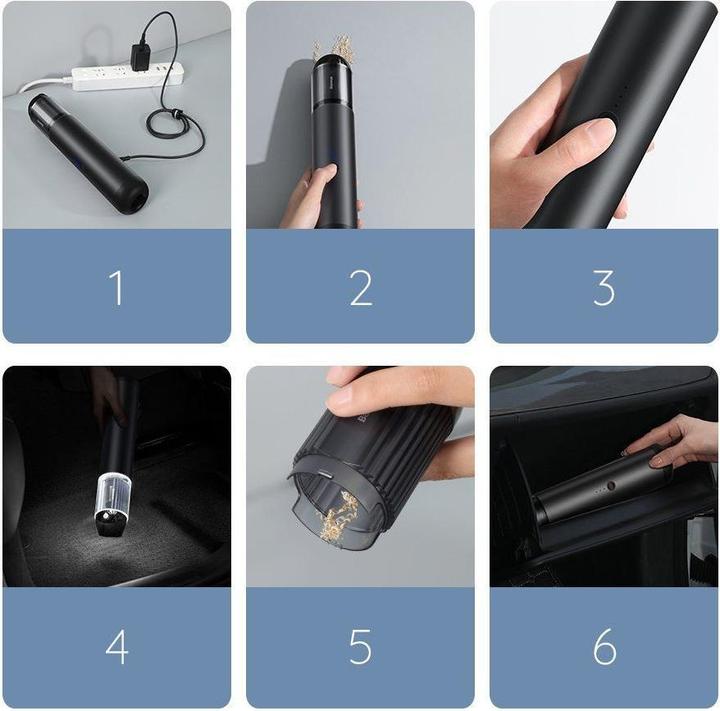 1

2

3

4

5

6