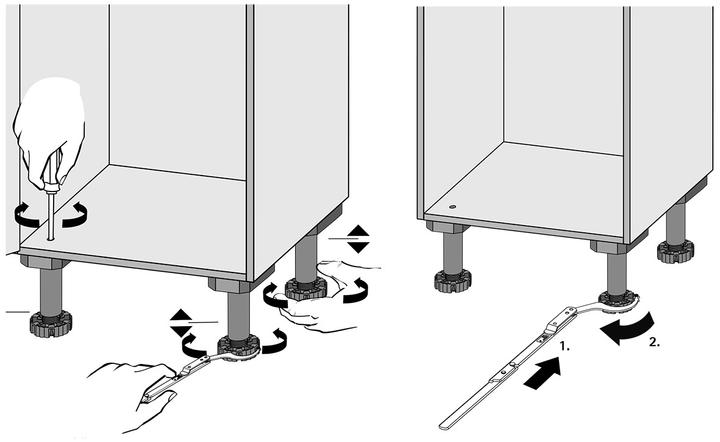 1.
2.