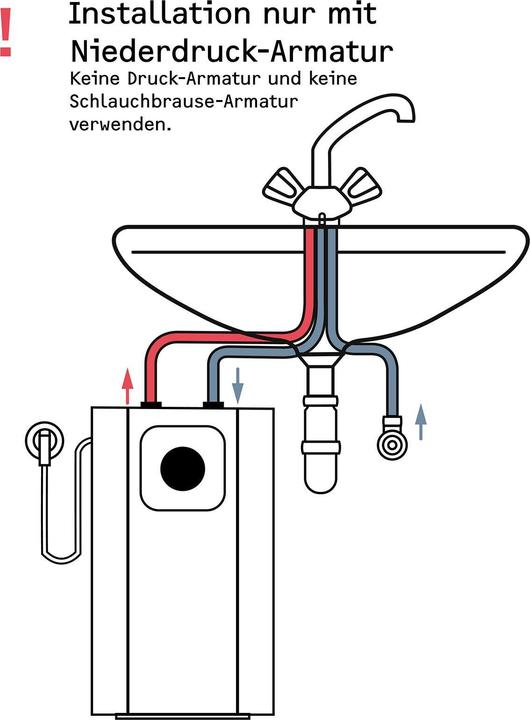 !

Installation nur mit Niederdruck-Armatur

Keine Druck-Armatur und keine Schlauchbrause-Armatur verwenden.