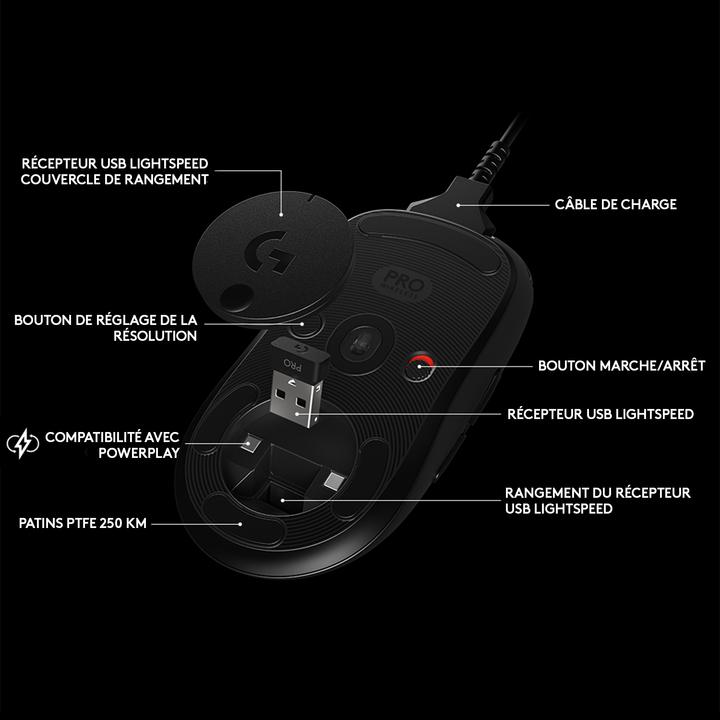 RÉCEPTEUR USB LIGHTSPEED
COUVERCLE DE RANGEMENT

CÂBLE DE CHARGE

PRO
WIRELESS

BOUTON DE RÉGLAGE DE LA RÉSOLUTION

PRO

BOUTON MARCHE/ARRÊT

RÉCEPTEUR USB LIGHTSPEED

COMPATIBILITÉ AVEC POWERPLAY

RANGEMENT DU RÉCEPTEUR USB LIGHTSPEED

PATINS PTFE 250 KM