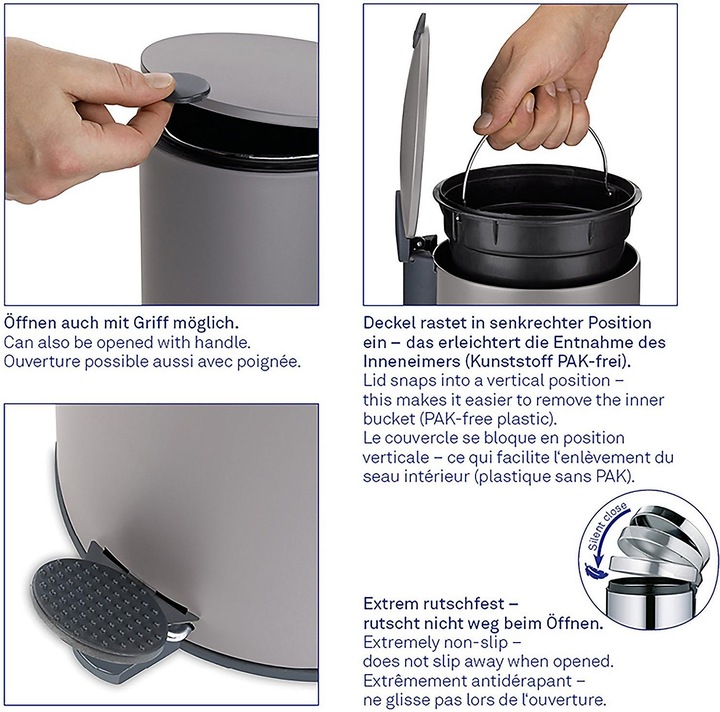 Öffnen auch mit Griff möglich.
Can also be opened with handle.
Ouverture possible aussi avec poignée.

Deckel rastet in senkrechter Position ein – das erleichtert die Entnahme des Inneneimers (Kunststoff PAK-frei).
Lid snaps into a vertical position – this makes it easier to remove the inner bucket (PAK-free plastic).
Le couvercle se bloque en position verticale – ce qui facilite l'enlèvement du seau intérieur (plastique sans PAK).

Silent close

Extrem rutschfest – rutscht nicht weg beim Öffnen.
Extremely non-slip – does not slip away when opened.
Extrêmement antidérapant – ne glisse pas lors de l'ouverture.