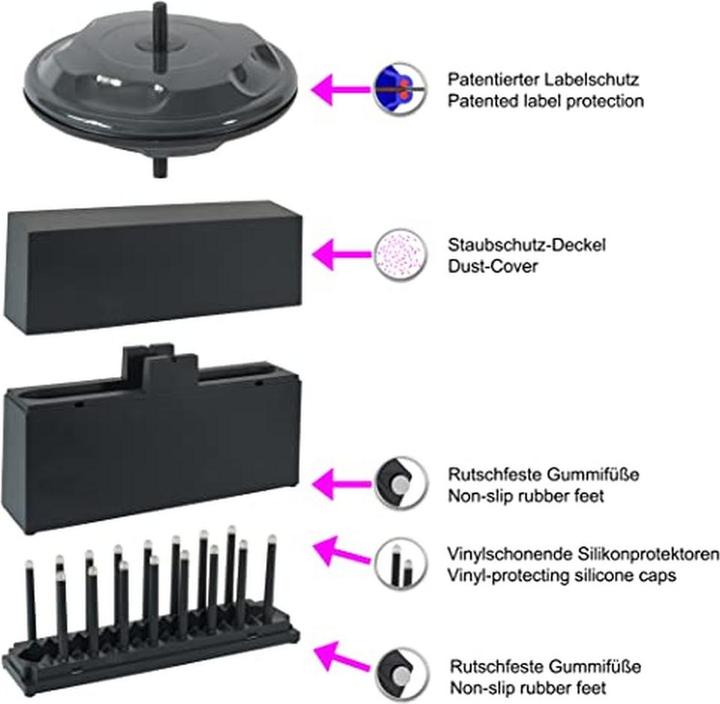 Patentierter Labelschutz
Patented label protection

Staubschutz-Deckel
Dust-Cover

Rutschfeste Gummifüße
Non-slip rubber feet

Vinylschonende Silikonprotektoren
Vinyl-protecting silicone caps

Rutschfeste Gummifüße
Non-slip rubber feet