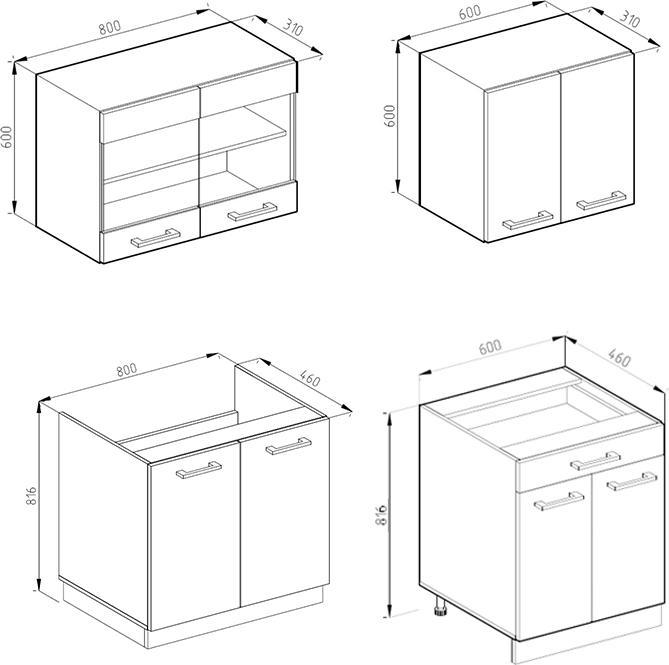 800
310
600
600
310
600
800
460
816
600
460
816