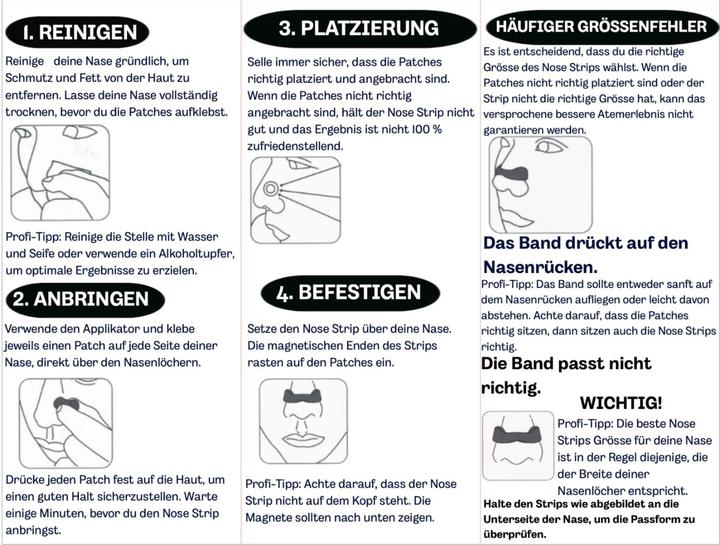 1. REINIGEN

Reinige deine Nase gründlich, um Schmutz und Fett von der Haut zu entfernen. Lasse deine Nase vollständig trocknen, bevor du die Patches aufklebst.

Profi-Tipp: Reinige die Stelle mit Wasser und Seife oder verwende ein Alkoholtupfer, um optimale Ergebnisse zu erzielen.

2. ANBRINGEN

Verwende den Applikator und klebe jeweils einen Patch auf jede Seite deiner Nase, direkt über den Nasenlöchern.

Drücke jeden Patch fest auf die Haut, um einen guten Halt sicherzustellen. Warte einige Minuten, bevor du den Nose Strip anbringst.

3. PLATZIERUNG

Selle immer sicher, dass die Patches richtig platziert und angebracht sind. Wenn die Patches nicht richtig angebracht sind, hält der Nose Strip nicht gut und das Ergebnis ist nicht 100 % zufriedenstellend.

4. BEFESTIGEN

Setze den Nose Strip über deine Nase. Die magnetischen Enden des Strips rasten auf den Patches ein.

Profi-Tipp: Achte darauf, dass der Nose Strip nicht auf dem Kopf steht. Die Magnete sollten nach unten zeigen.

HÄUFIGER GRÖSSENFEHLER

Es ist entscheidend, dass du die richtige Grösse des Nose Strips wählst. Wenn die Patches nicht richtig platziert sind oder der Strip nicht die richtige Grösse hat, kann das versprochene bessere Atemerlebnis nicht garantieren werden.

Das Band drückt auf den Nasenrücken.

Profi-Tipp: Das Band sollte entweder sanft auf dem Nasenrücken aufliegen oder leicht davon abstehen. Achte darauf, dass die Patches richtig sitzen, dann sitzen auch die Nose Strips richtig.

Die Band passt nicht richtig.

WICHTIG!

Profi-Tipp: Die beste Nose Strips Grösse für deine Nase ist in der Regel diejenige, die der Breite deiner Nasenlöcher entspricht.

Halte den Strips wie abgebildet an die Unterseite der Nase, um die Passform zu überprüfen.