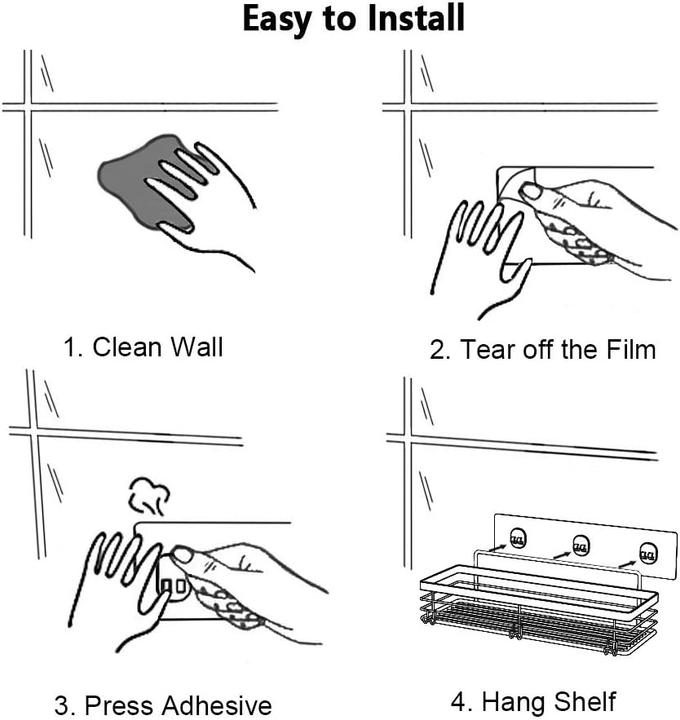 Easy to Install

1. Clean Wall

2. Tear off the Film

3. Press Adhesive

4. Hang Shelf