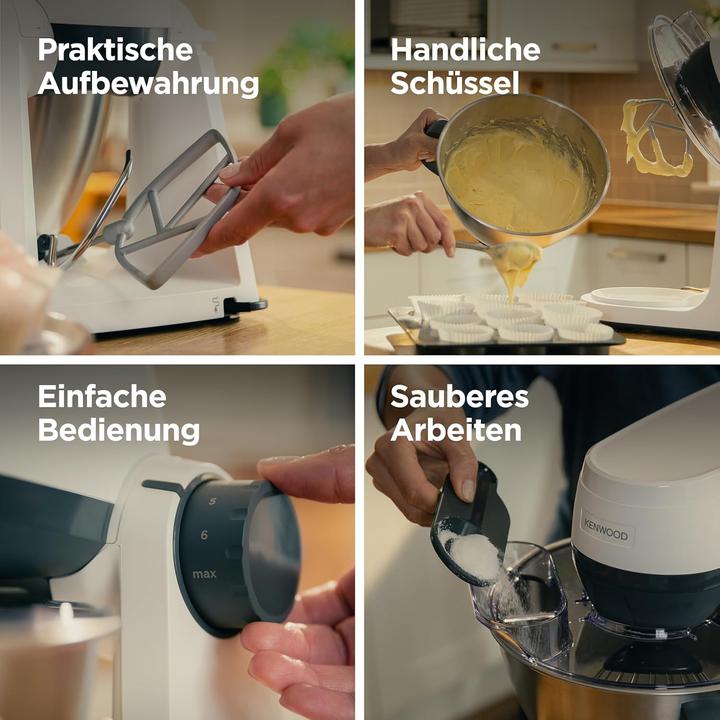 Praktische Aufbewahrung

Handliche Schüssel

Einfache Bedienung

5
6
max

Sauberes Arbeiten

KENWOOD