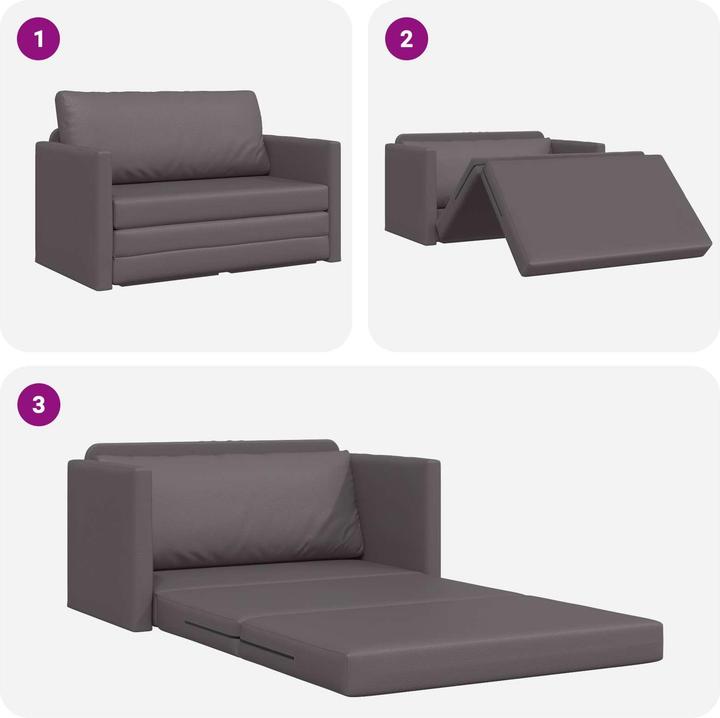 1

2

3