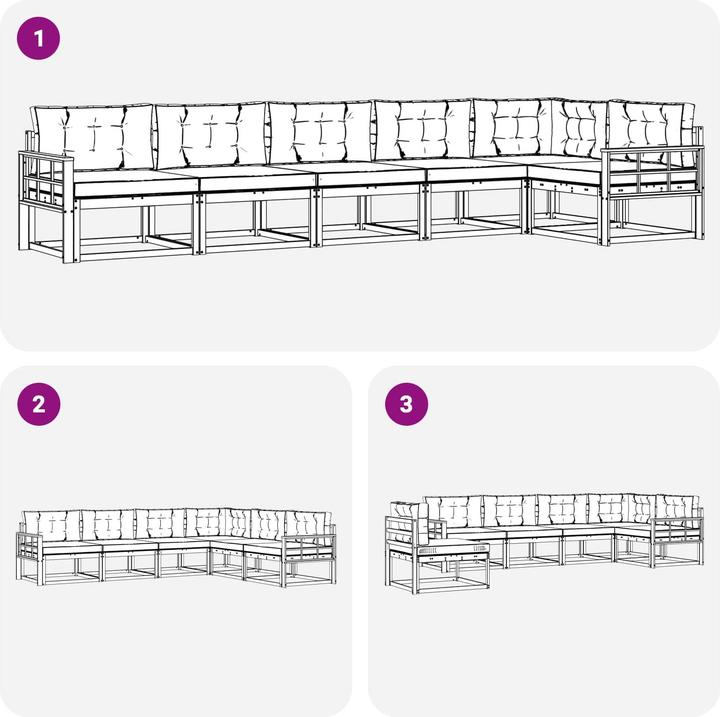 1

2

3